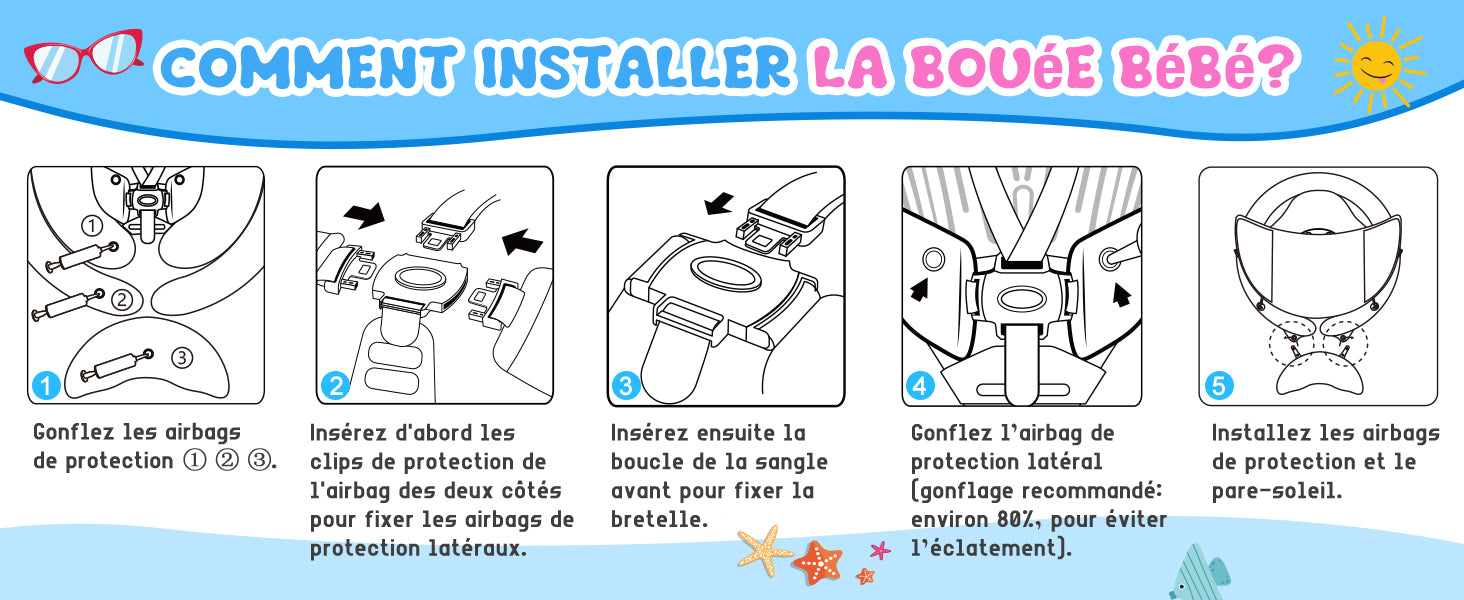 COMMENT INSTALLER LA BOUéE BéBé?

①
②
③
1
Gonflez les airbags de protection ① ② ③.

2
Insérez d'abord les clips de protection de l'airbag des deux côtés pour fixer les airbags de protection latéraux.

3
Insérez ensuite la boucle de la sangle avant pour fixer la bretelle.

4
Gonflez l'airbag de protection latéral (gonflage recommandé: environ 80%, pour éviter l'éclatement).

5
Installez les airbags de protection et le pare-soleil.